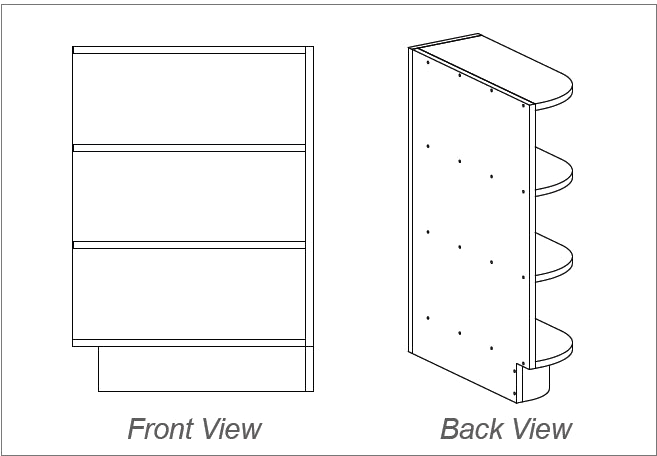 Front View

Back View